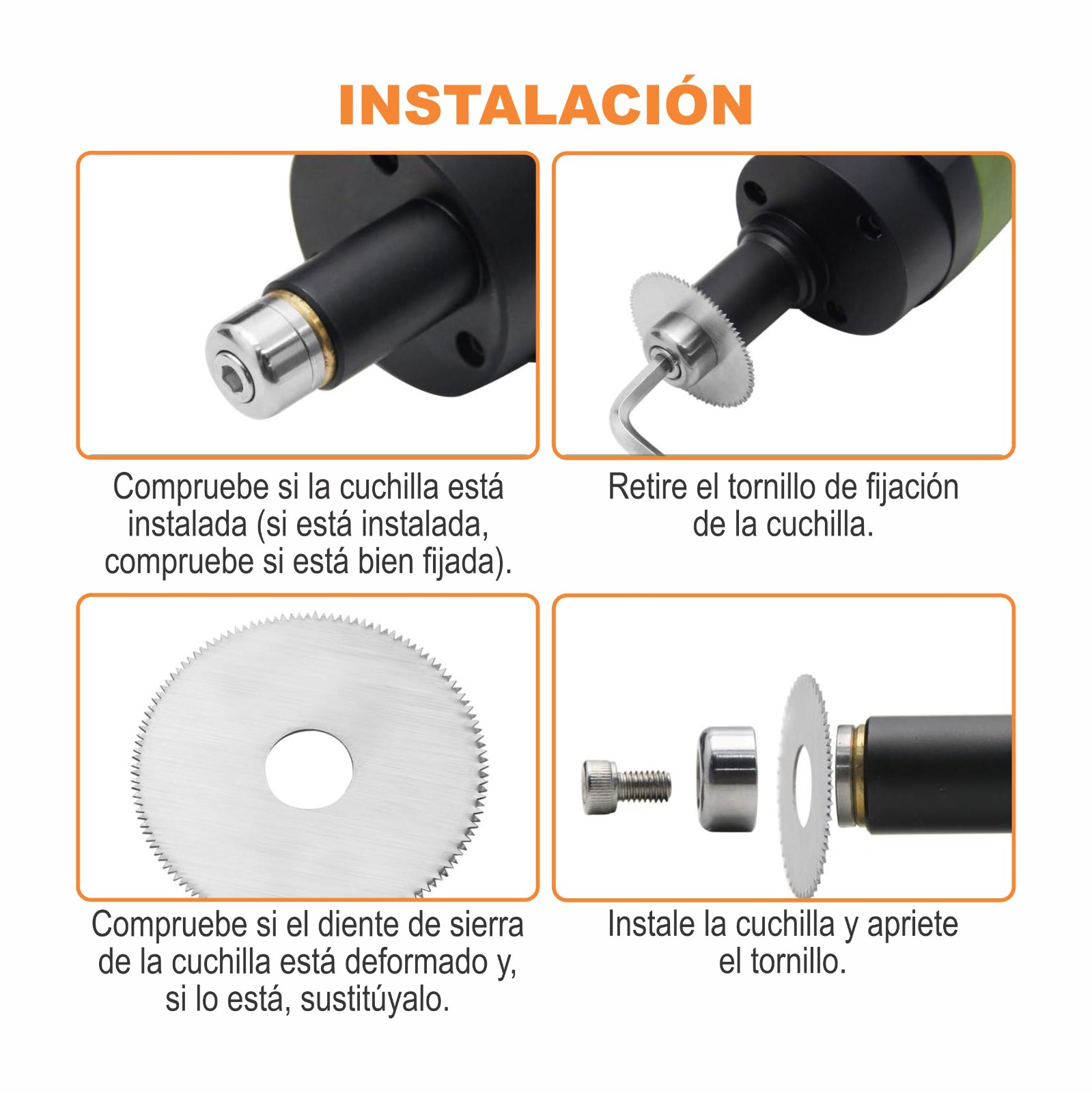 INSTALACIÓN

Compruebe si la cuchilla está instalada (si está instalada, compruebe si está bien fijada).

Retire el tornillo de fijación de la cuchilla.

Compruebe si el diente de sierra de la cuchilla está deformado y, si lo está, sustitúyalo.

Instale la cuchilla y apriete el tornillo.