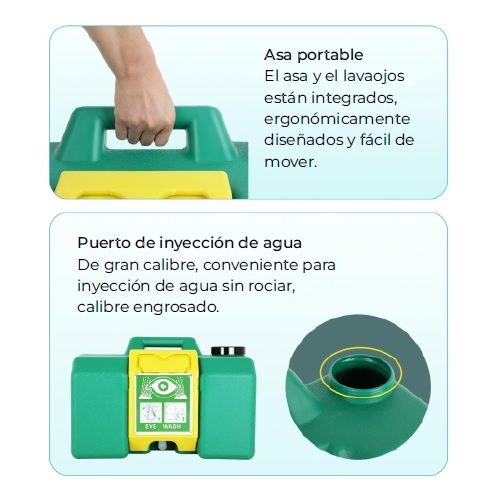 Asa portable
El asa y el lavaojos están integrados, ergonómicamente diseñados y fácil de mover.

Puerto de inyección de agua
De gran calibre, conveniente para inyección de agua sin rociar, calibre engrosado.

EYE WASH